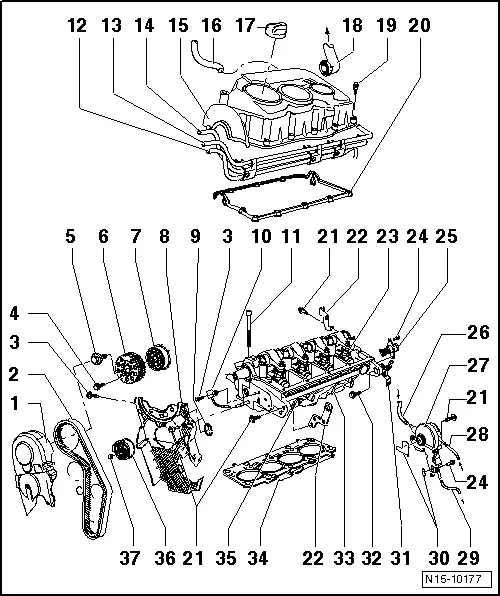 12 13 14 15 16 17 18 19 20

5 6 7 8 9 3 10 11 21 22 23 24 25

4
3
2
1

26
27
21
28
24

37 36 21 35 34 22 33 32 31 30 29

N15-10177