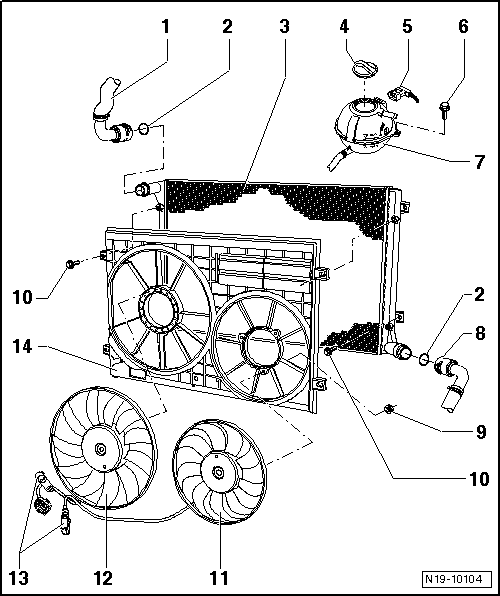 1
2
3
4
5
6
7
10
2
8
14
9
10
13
12
11
N19-10104