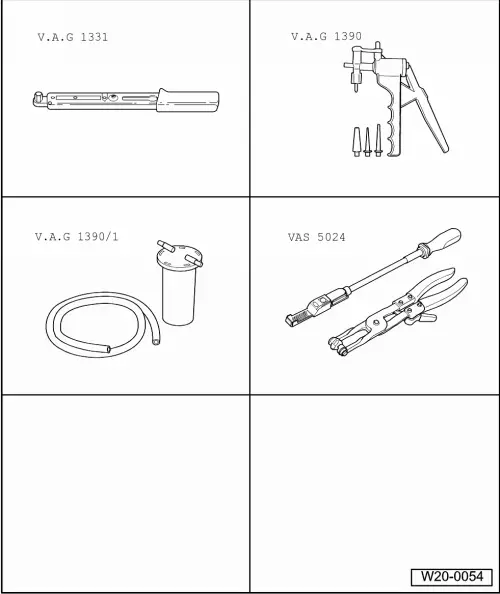 V.A.G 1331

V.A.G 1390

V.A.G 1390/1

VAS 5024

W20-0054