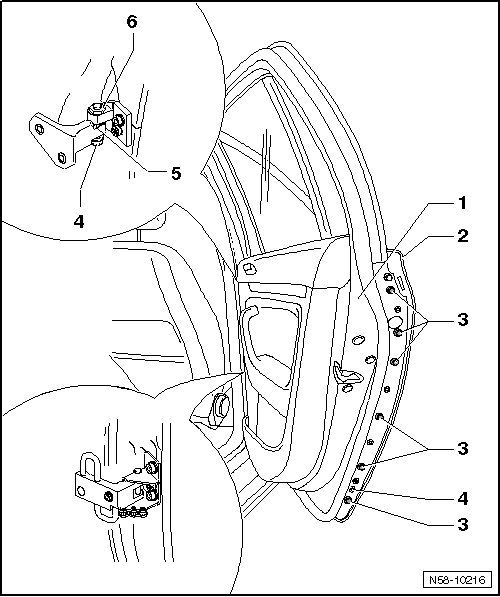 6
5
4
1
2
3
3
4
3
N58-10216