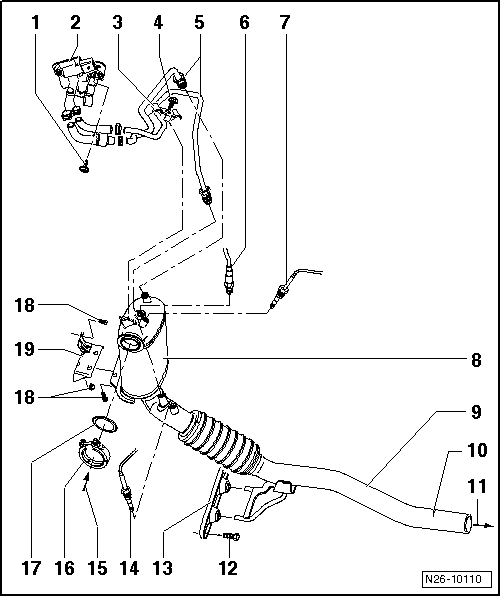 1 2 3 4 5 6 7

18

19

18

8

9

10

11

17 16 15 14 13 12

N26-10110