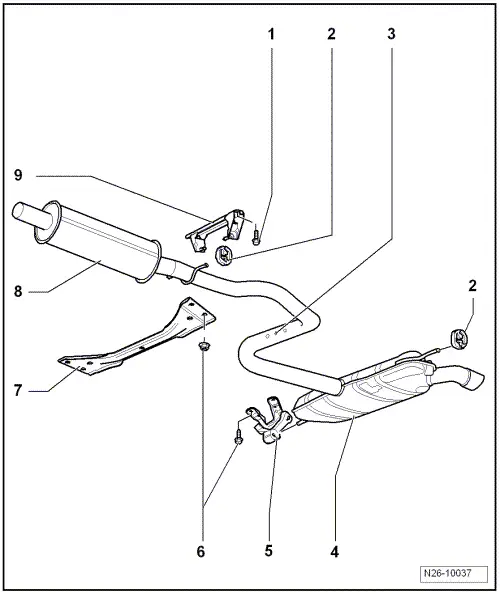 1
2
3
9
8
2
7
6
5
4
N26-10037