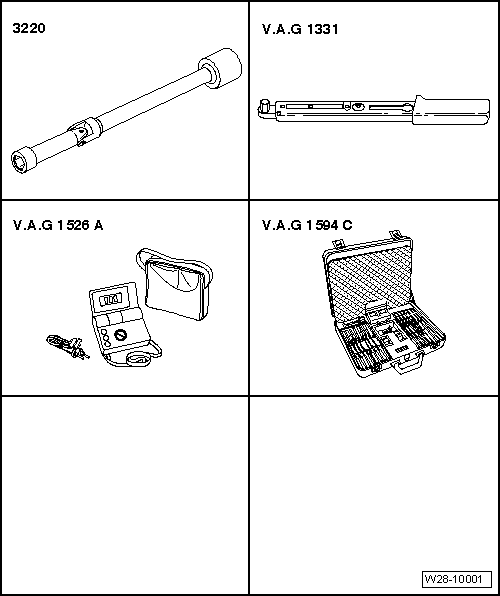 3220

V.A.G 1331

V.A.G 1526 A

V.A.G 1594 C

W28-10001