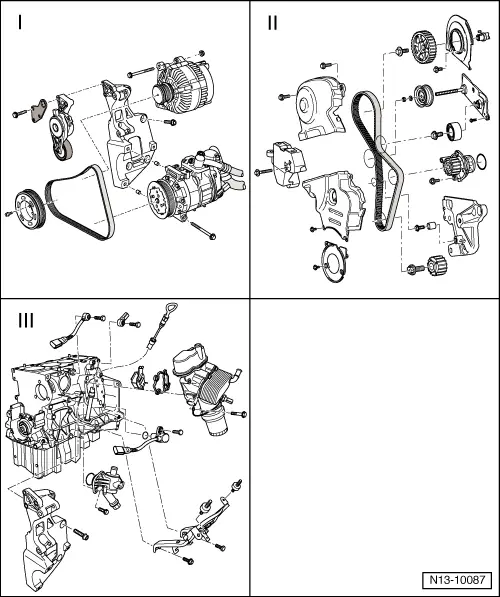 I

II

III

N13-10087