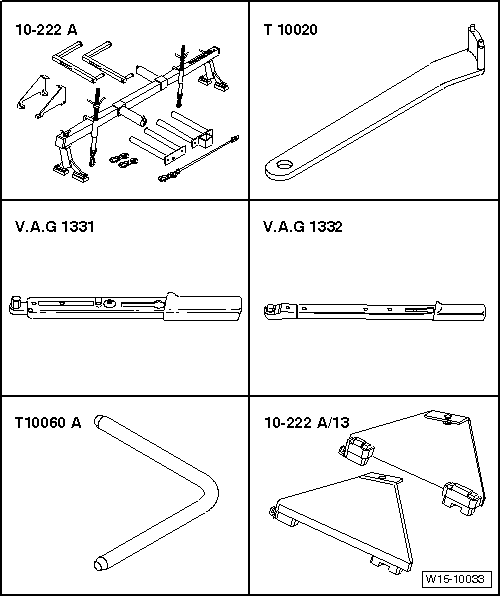 10-222 A

T 10020

V.A.G 1331

V.A.G 1332

T10060 A

10-222 A/13

W15-10033