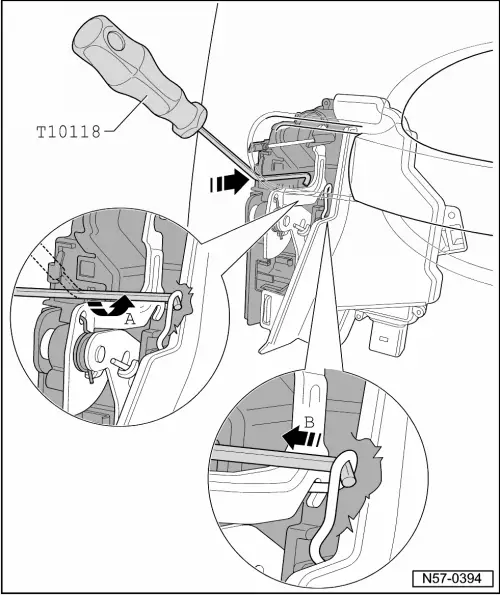 T10118

A

B

N57-0394