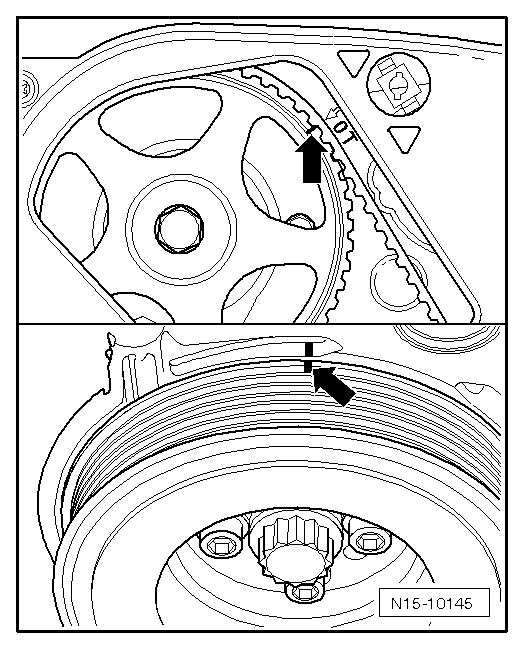 OT

N15-10145