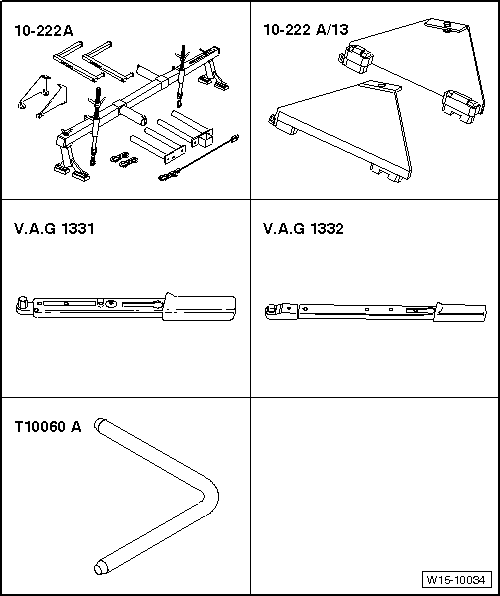 10-222A

10-222 A/13

V.A.G 1331

V.A.G 1332

T10060 A

W15-10034