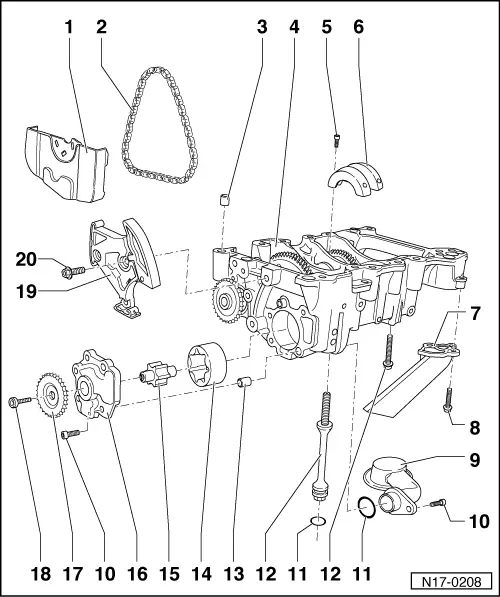 1 2 3 4 5 6

20

19

7

8

9

10

18 17 10 16 15 14 13 12 11 12 11

N17-0208