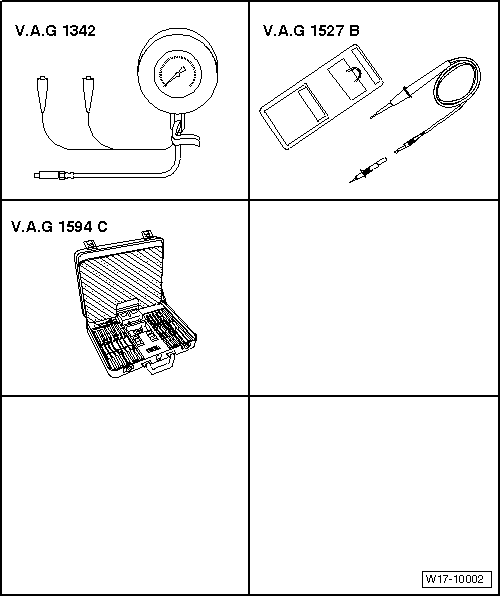 V.A.G 1342

V.A.G 1527 B

V.A.G 1594 C

W17-10002