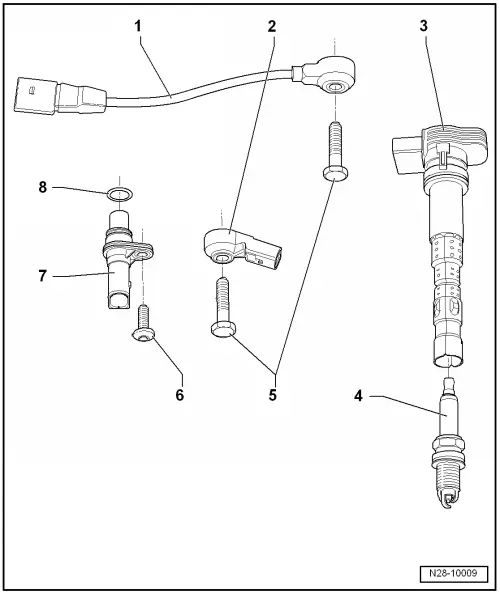 1
2
3
8
7
6
5
4
N28-10009