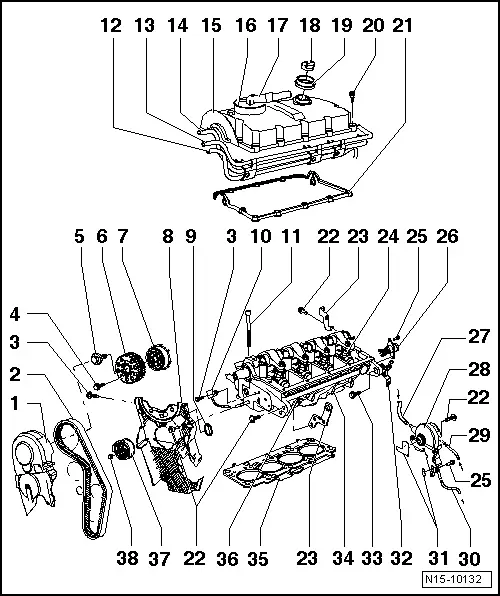 12 13 14 15 16 17 18 19 20 21

5 6 7 8 9 3 10 11 22 23 24 25 26

4
3
2
1

27
28
22
29
25

38 37 22 36 35 23 34 33 32 31 30

N15-10132