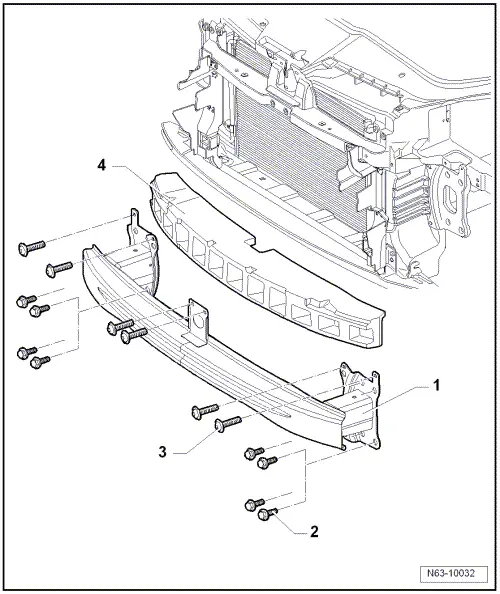 4
1
3
2
N63-10032