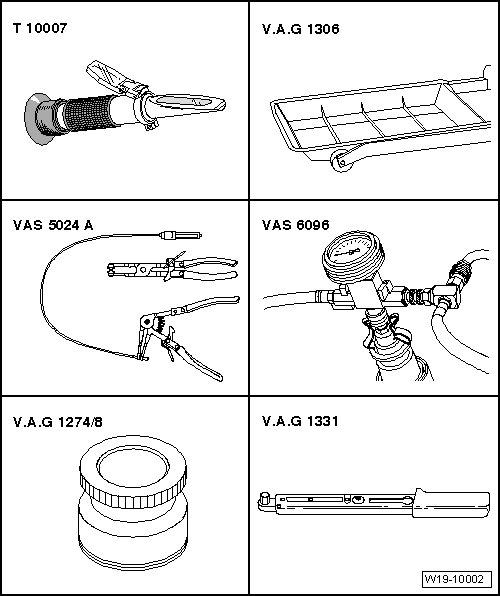 T 10007

V.A.G 1306

VAS 5024 A

VAS 6096

V.A.G 1274/8

V.A.G 1331

W19-10002