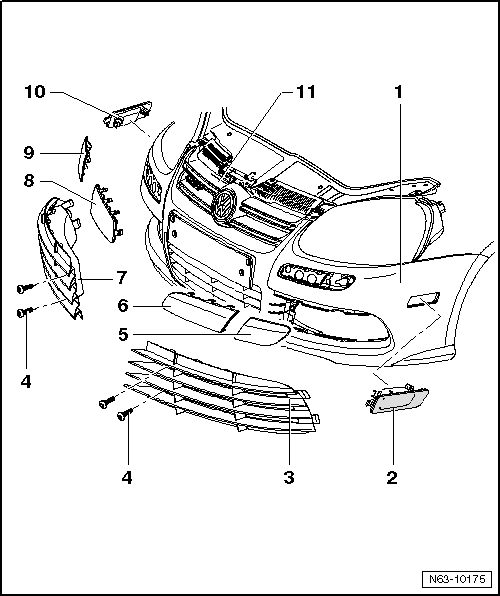 10
11
1
9
8
7
6
5
4
4
3
2
N63-10175