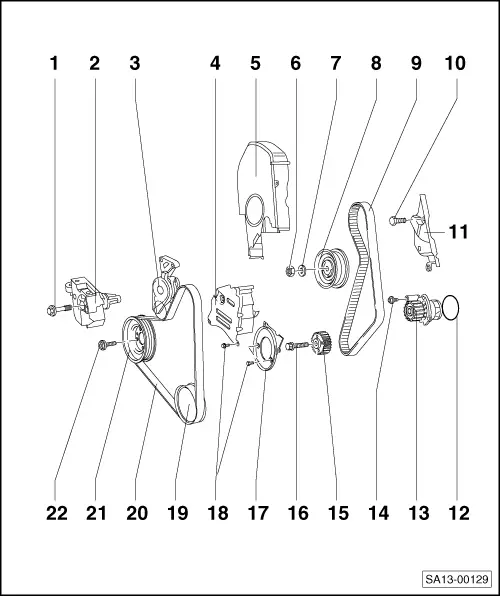 1 2 3 4 5 6 7 8 9 10

11

22 21 20 19 18 17 16 15 14 13 12

SA13-00129