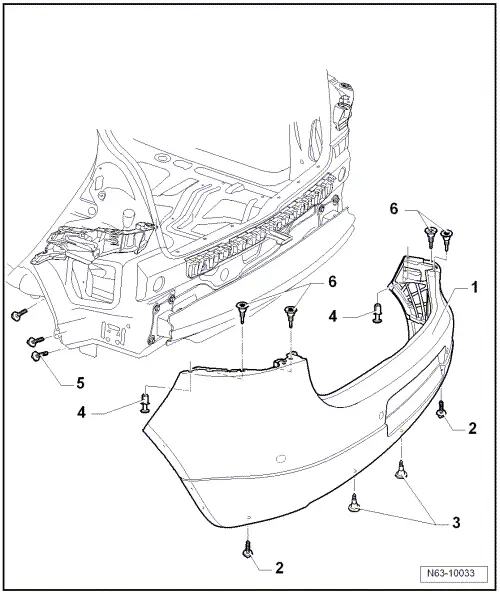 6
6
1
4
5
4
2
3
2
N63-10033