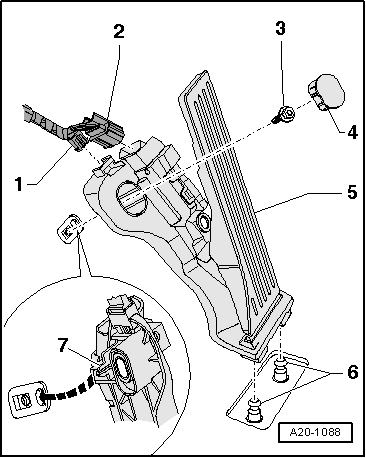 2
3
4
1
5
7
6
A20-1088