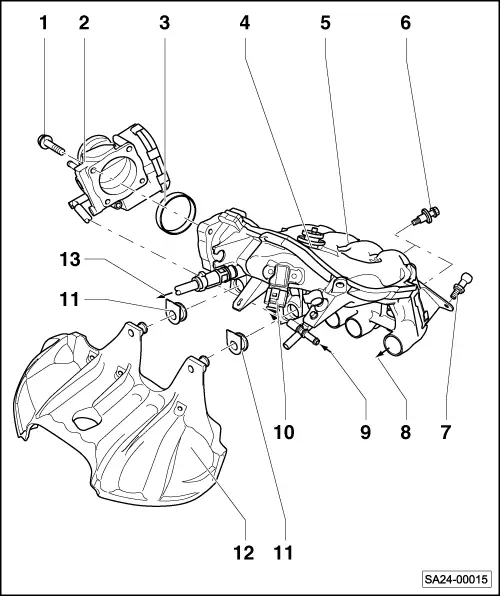 1
2
3
4
5
6
13
11
10
9
8
7
12
11
SA24-00015