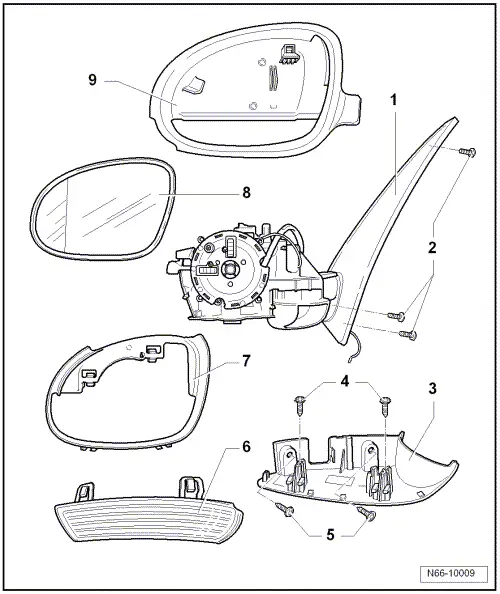 9
1
8
2
7
4
3
6
5
N66-10009