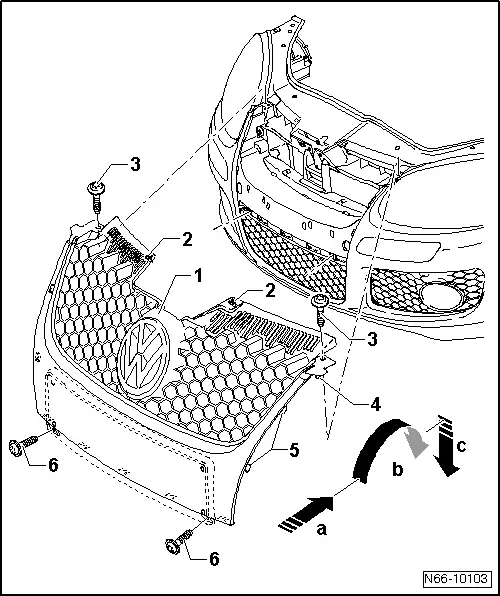 3
2
1
2
3
4
5
6
6
a
b
c
N66-10103