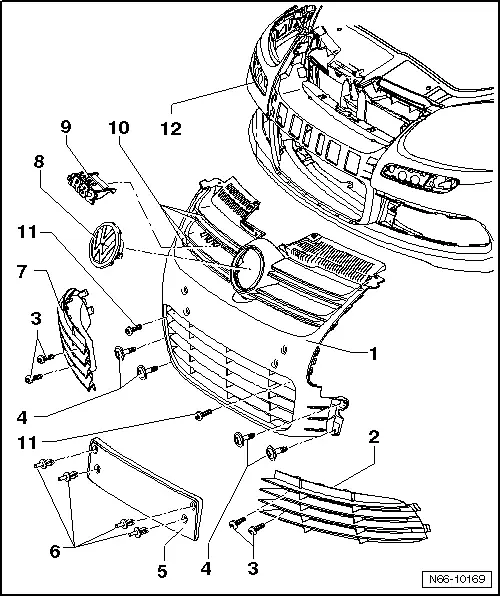 12
9
10
8
11
7
3
1
4
11
2
6
5
4
3
N66-10169