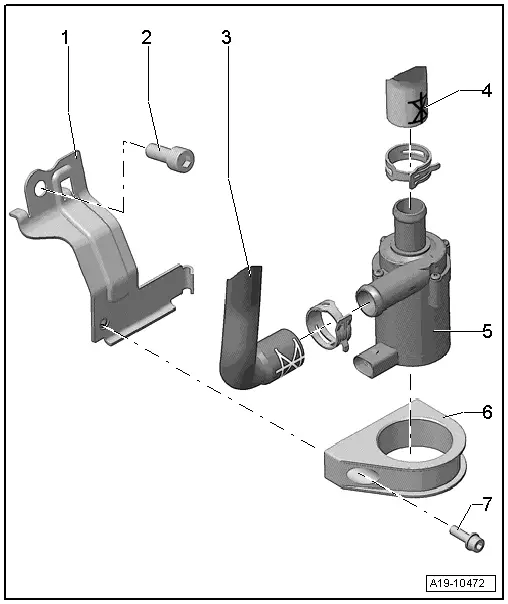 1
2
3
4
5
6
7
A19-10472