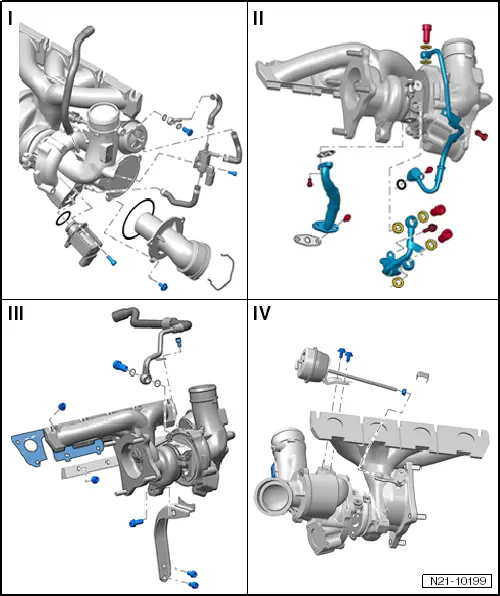 I

II

III

IV

N21-10199