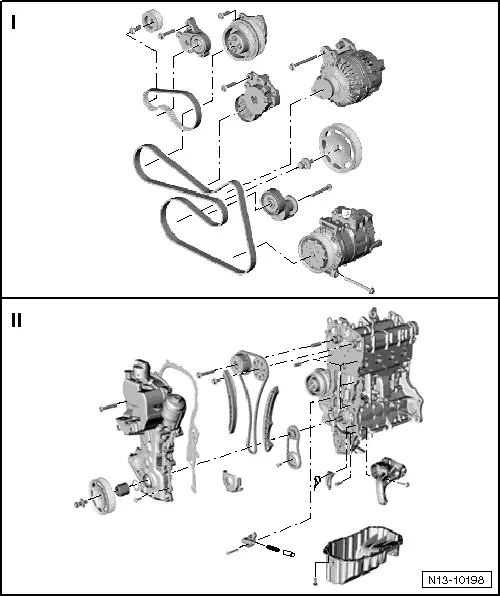 I

II

N13-10198