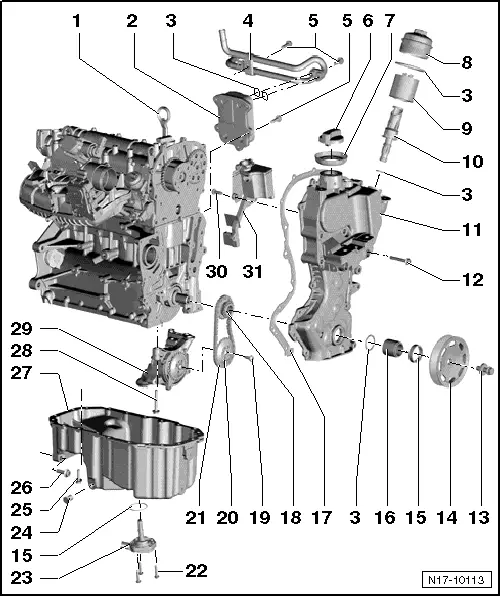 1
2
3
4
5
5
6
7
8
3
9
10
3
11
12
30
31
29
28
27
26
25
24
15
23
22
21
20
19
18
17
3
16
15
14
13
N17-10113