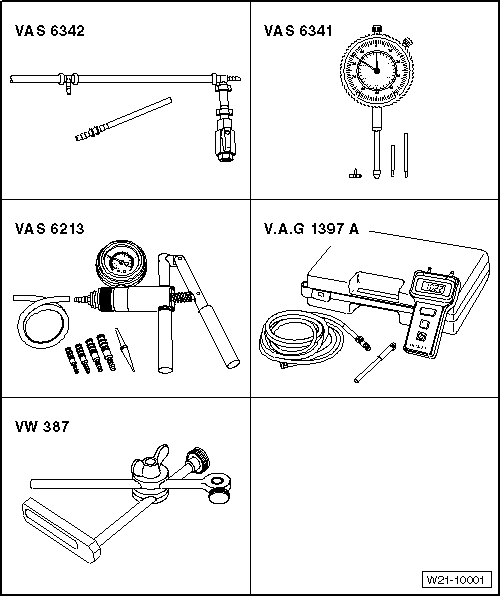 VAS 6342

VAS 6341

VAS 6213

V.A.G 1397 A

VW 387

W21-10001