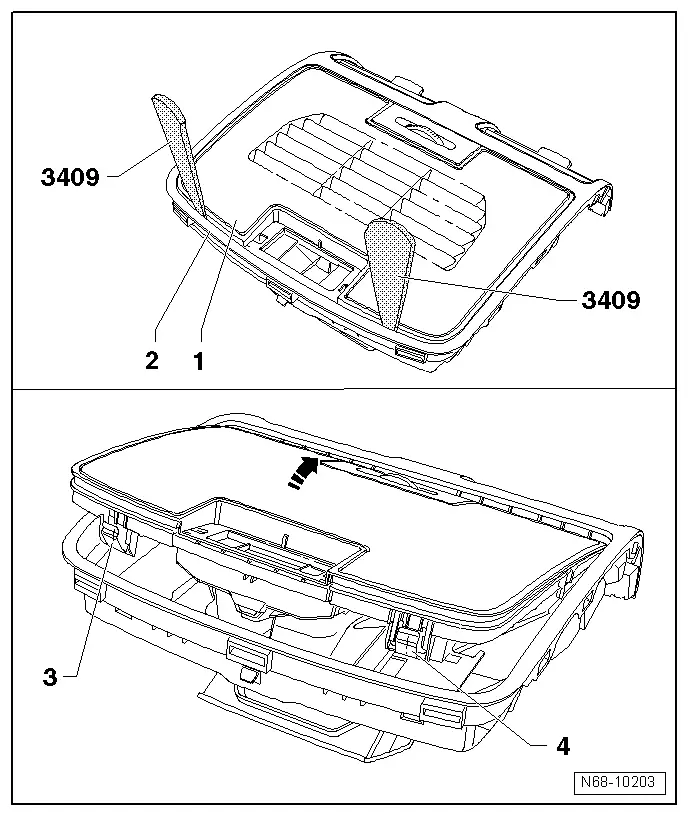 3409
3409
2
1
3
4
N68-10203