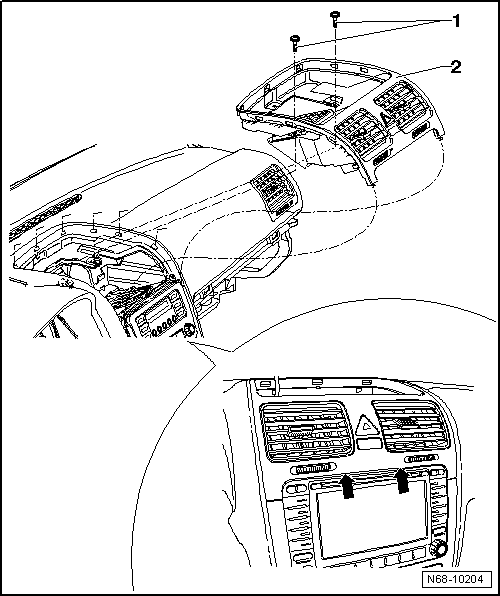 1
2
N68-10204