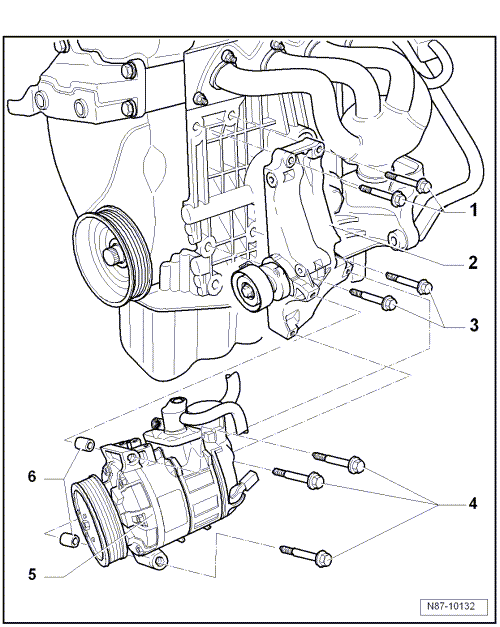 1
2
3
4
6
5
N87-10132