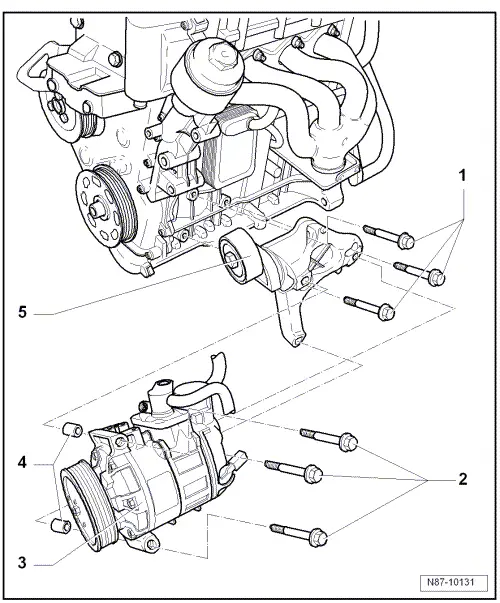 1

5

4

2

3

N87-10131