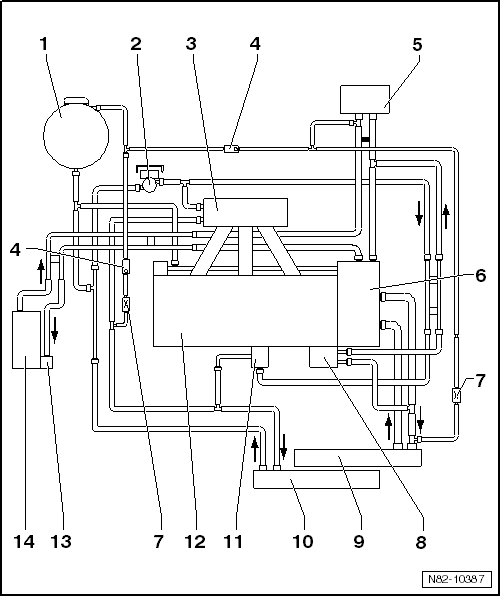 1
2
3
4
5
4
6
7
14
13
7
12
11
10
9
8
N82-10387