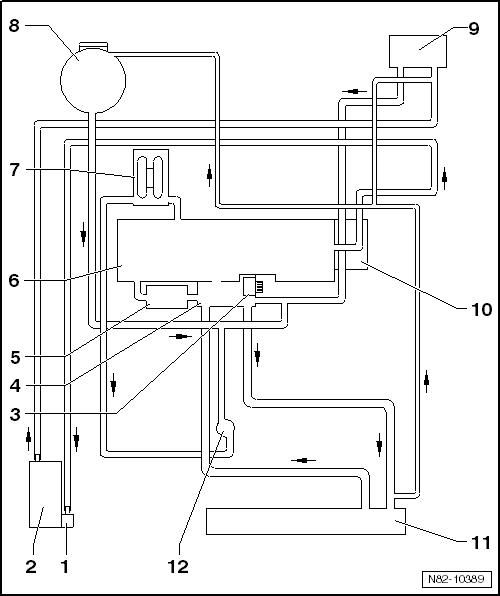 8
9
7
6
10
5
4
3
2
1
12
11
N82-10389