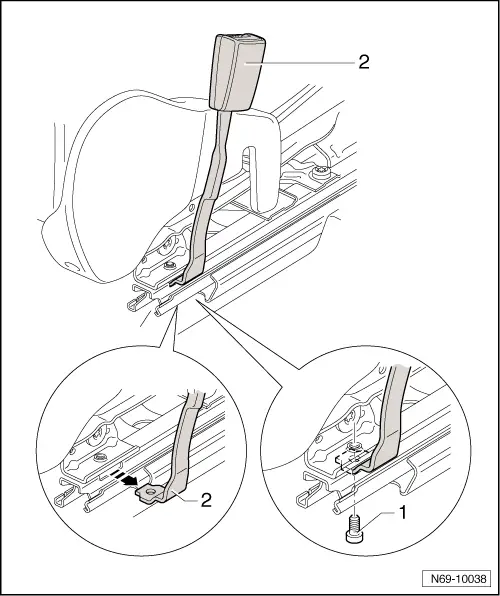 2

2

1

N69-10038