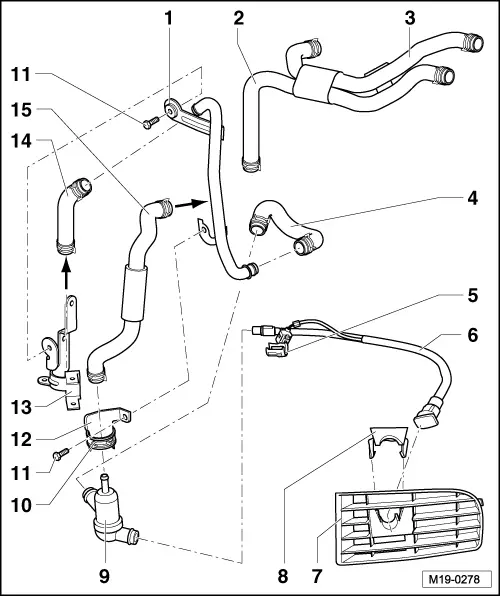 1
2
3
11
15
14
4
5
6
13
12
11
10
9
8
7
M19-0278