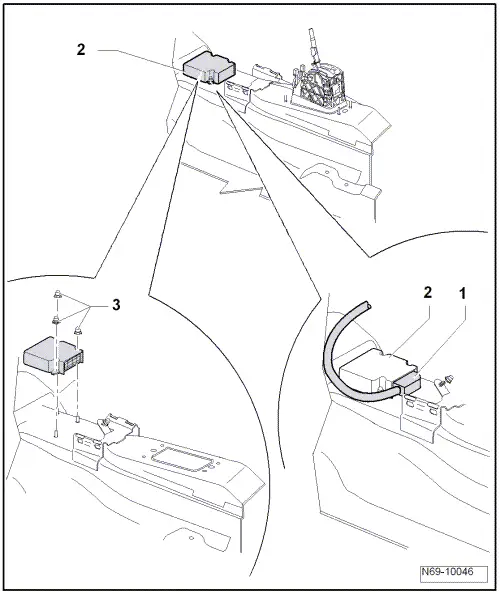 2

3

2

1

N69-10046