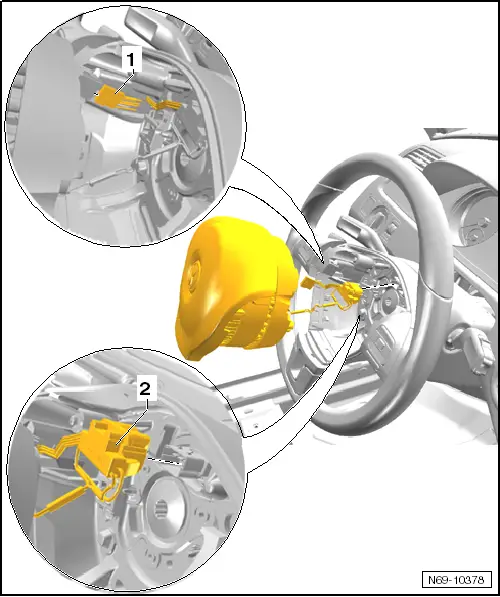 1

2

N69-10378