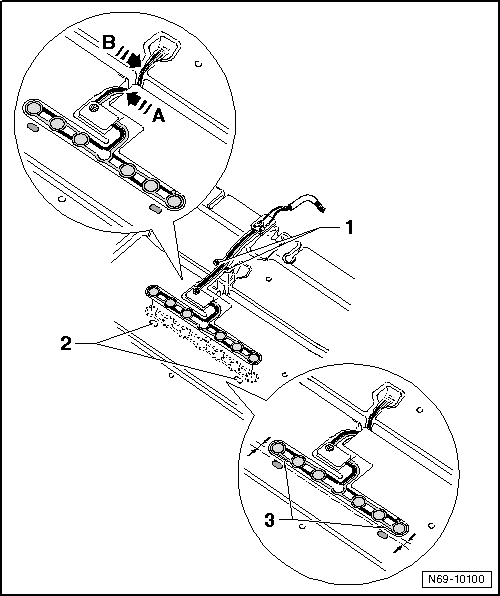 B
A
1
2
3
N69-10100