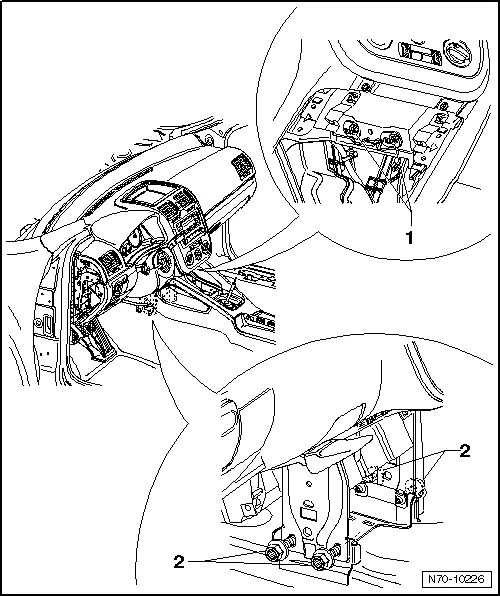 1

2

2

N70-10226