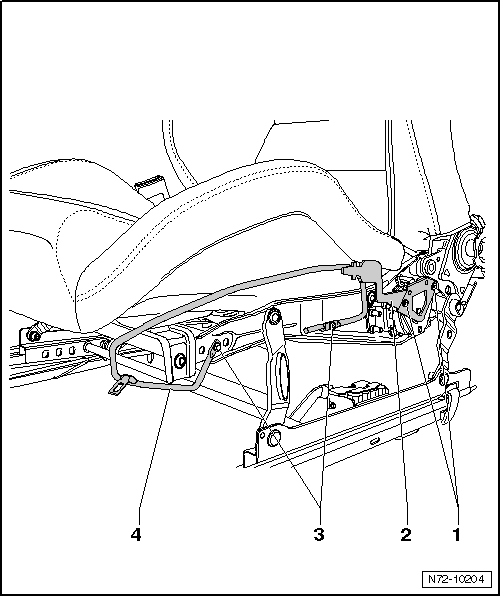 4 3 2 1

N72-10204