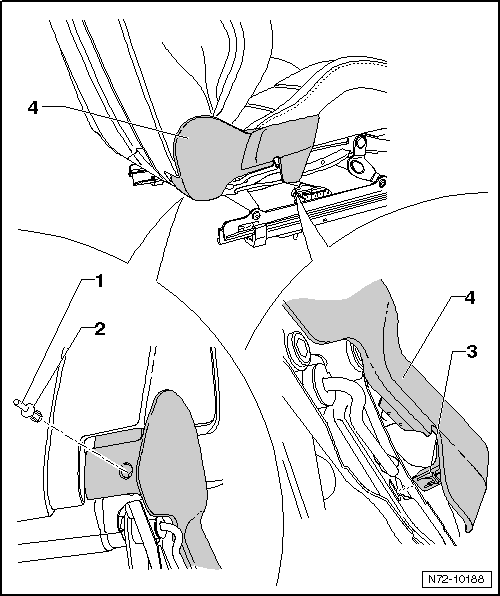 4

1

2

4

3

N72-10188