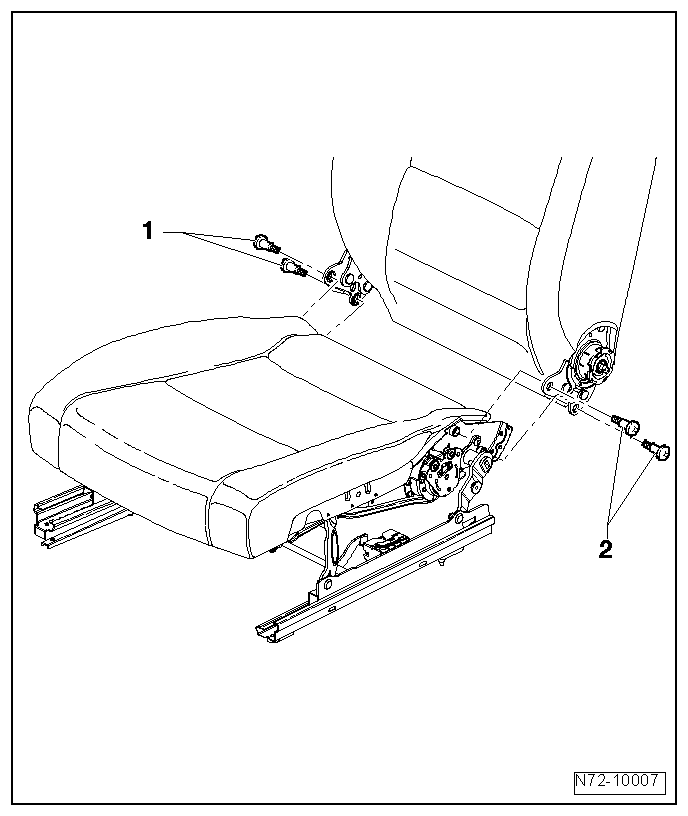 1

2

N72-10007