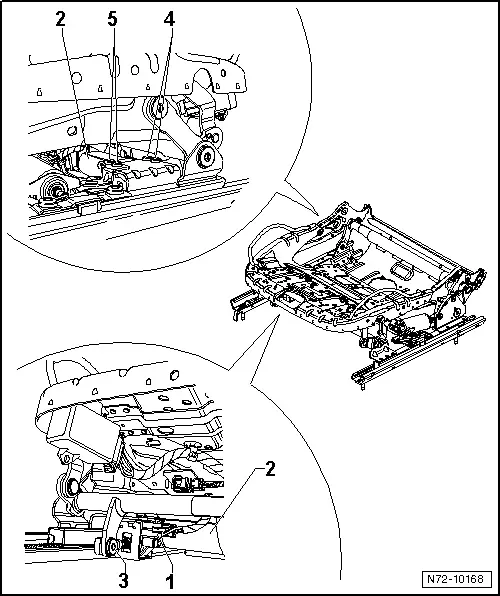 2
5
4
2
3
1
N72-10168