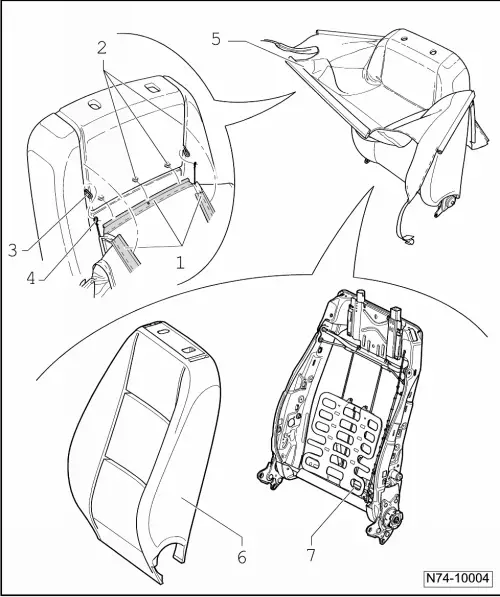 2
5
3
4
1
6
7
N74-10004