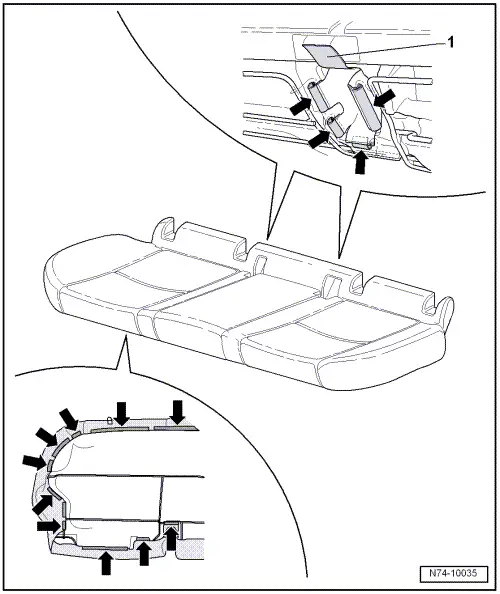 1

N74-10035