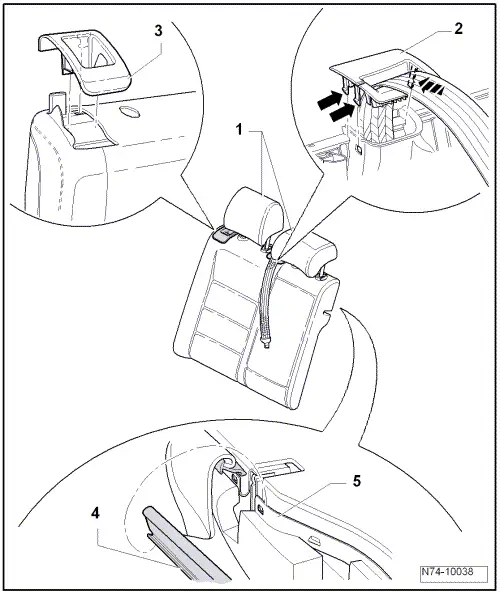 3
2
1
5
4
N74-10038